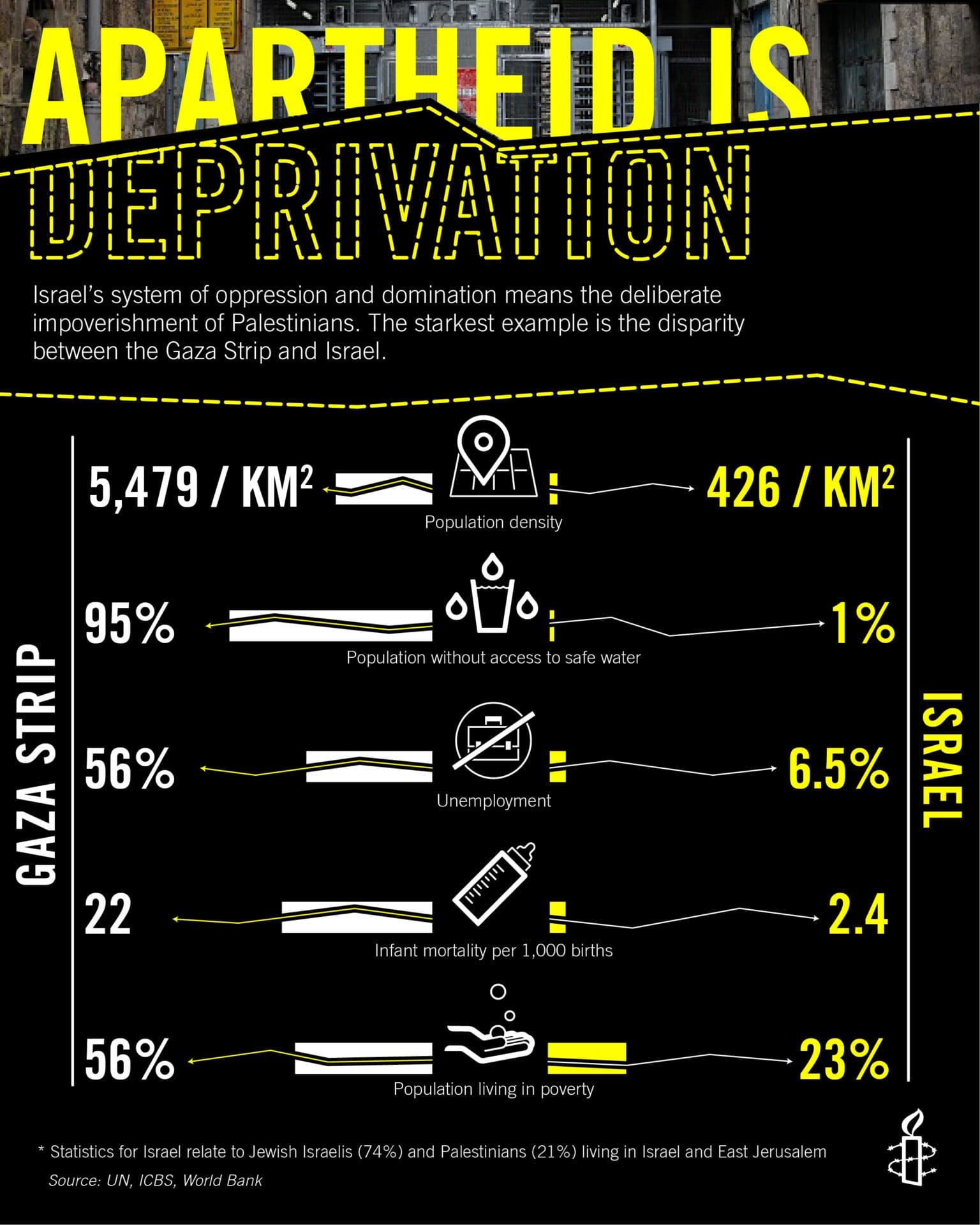 APARTHEID IS DEPRIVATION

Israel's system of oppression and domination means the deliberate impoverishment of Palestinians. The starkest example is the disparity between the Gaza Strip and Israel.

GAZA STRIP

ISRAEL

5,479 / KM$^2$
Population density
426 / KM$^2$

95%
Population without access to safe water
1%

56%
Unemployment
6.5%

22
Infant mortality per 1,000 births
2.4

56%
Population living in poverty
23%

* Statistics for Israel relate to Jewish Israelis (74%) and Palestinians (21%) living in Israel and East Jerusalem
Source: UN, ICBS, World Bank